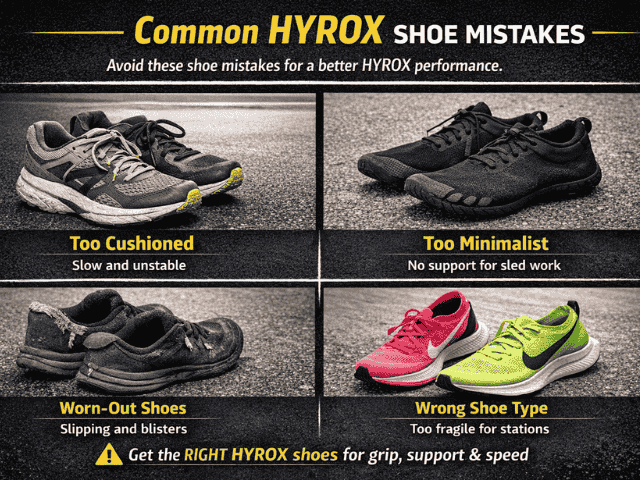 Common HYROX SHOE MISTAKES

Avoid these shoe mistakes for a better HYROX performance.

Too Cushioned

Slow and unstable

Too Minimalist

No support for sled work

Worn-Out Shoes

Slipping and blisters

Wrong Shoe Type

Too fragile for stations

Get the RIGHT HYROX shoes for grip, support & speed