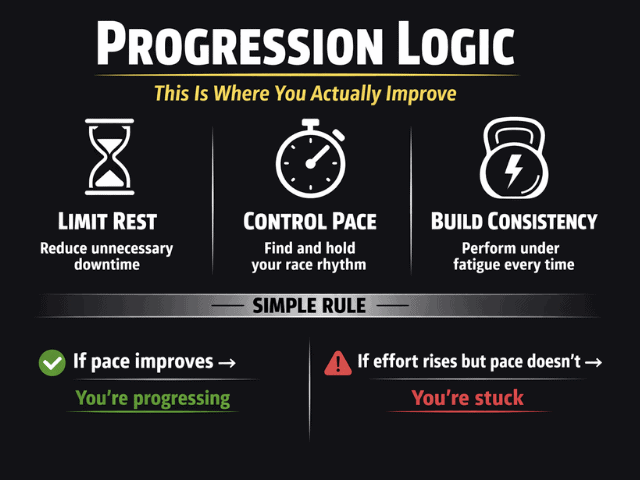 PROGRESSION LOGIC

This Is Where You Actually Improve

LIMIT REST
Reduce unnecessary downtime

CONTROL PACE
Find and hold your race rhythm

BUILD CONSISTENCY
Perform under fatigue every time

— SIMPLE RULE —

If pace improves →
You're progressing

If effort rises but pace doesn't →
You're stuck